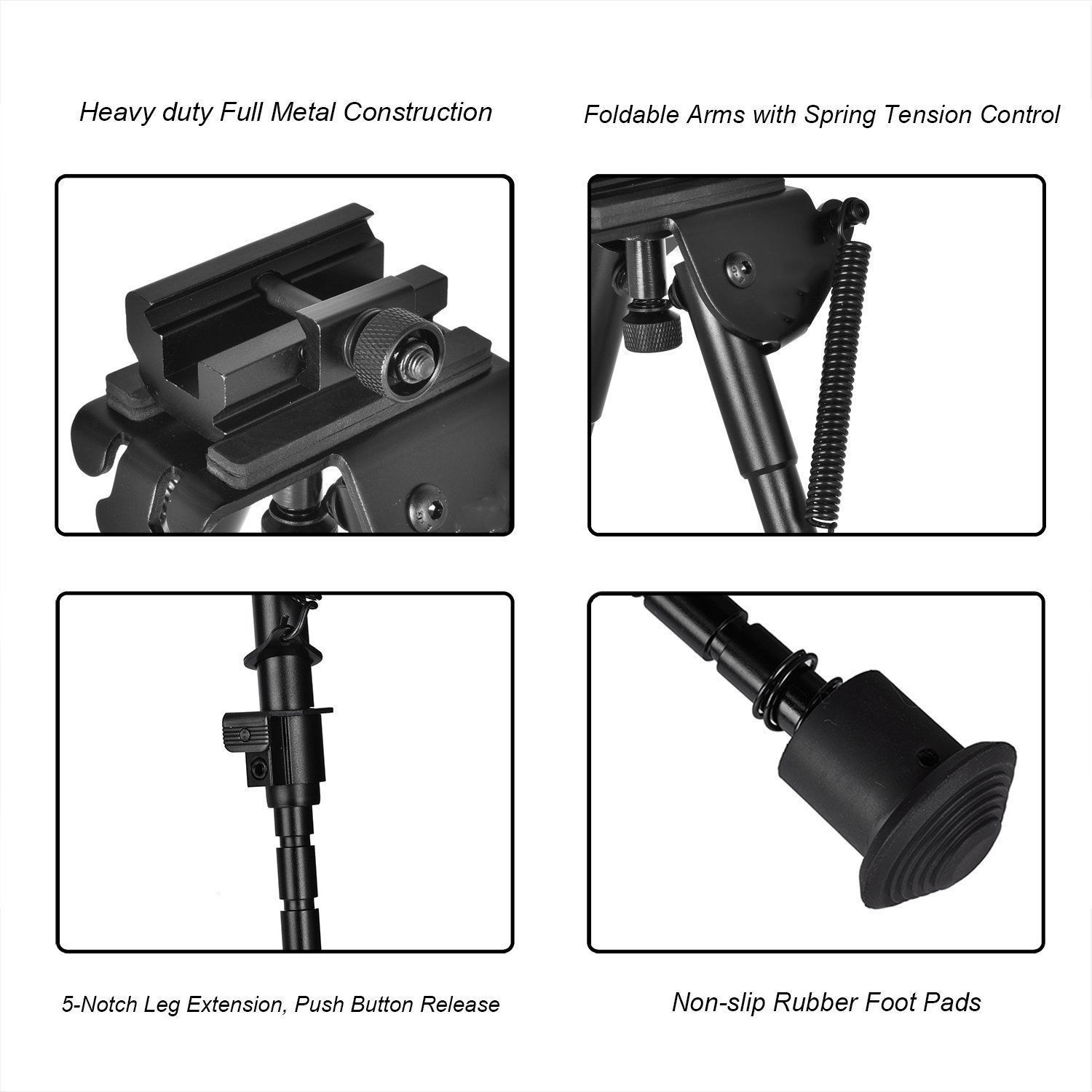 Heavy duty Full Metal Construction

Foldable Arms with Spring Tension Control

5-Notch Leg Extension, Push Button Release

Non-slip Rubber Foot Pads