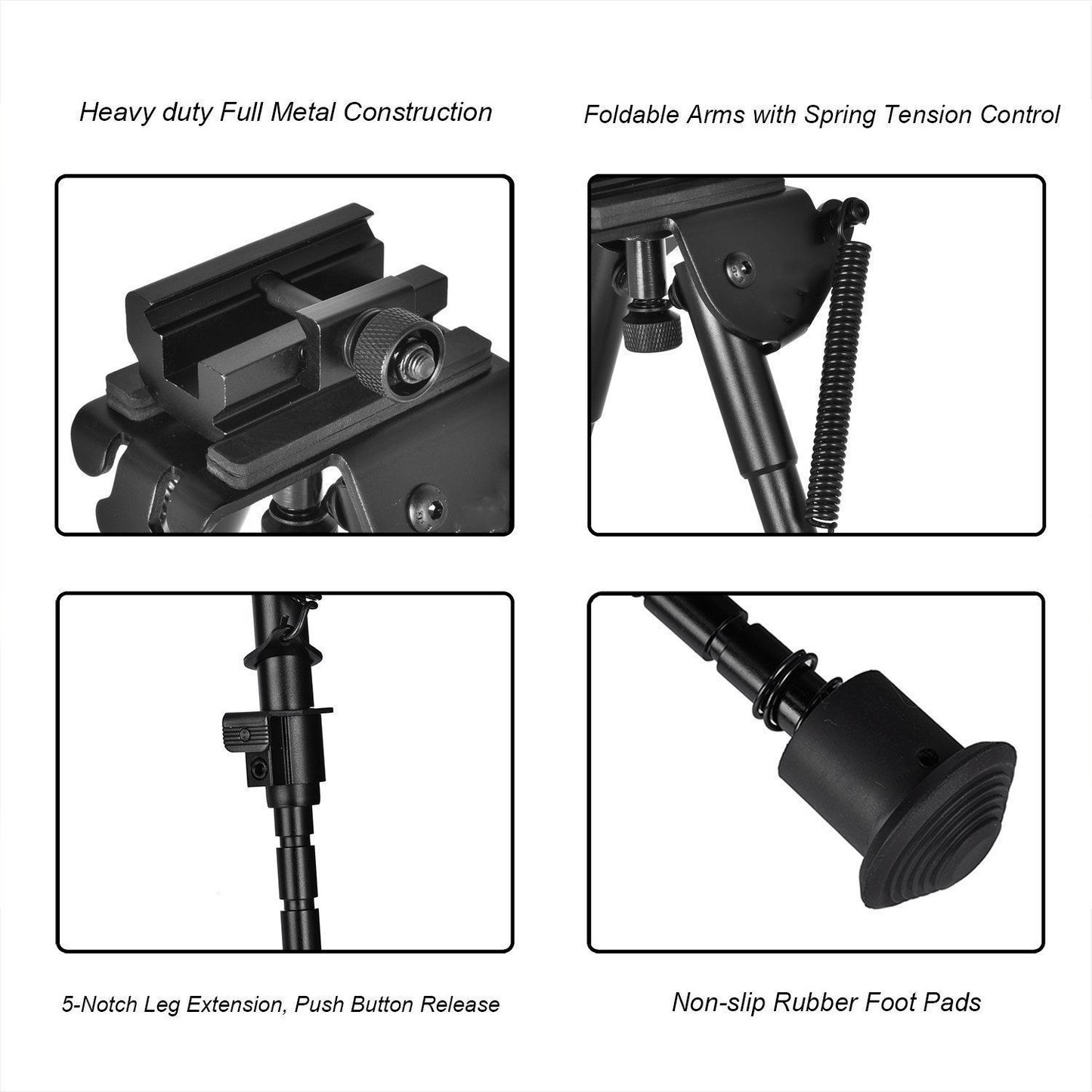 Heavy duty Full Metal Construction

Foldable Arms with Spring Tension Control

5-Notch Leg Extension, Push Button Release

Non-slip Rubber Foot Pads