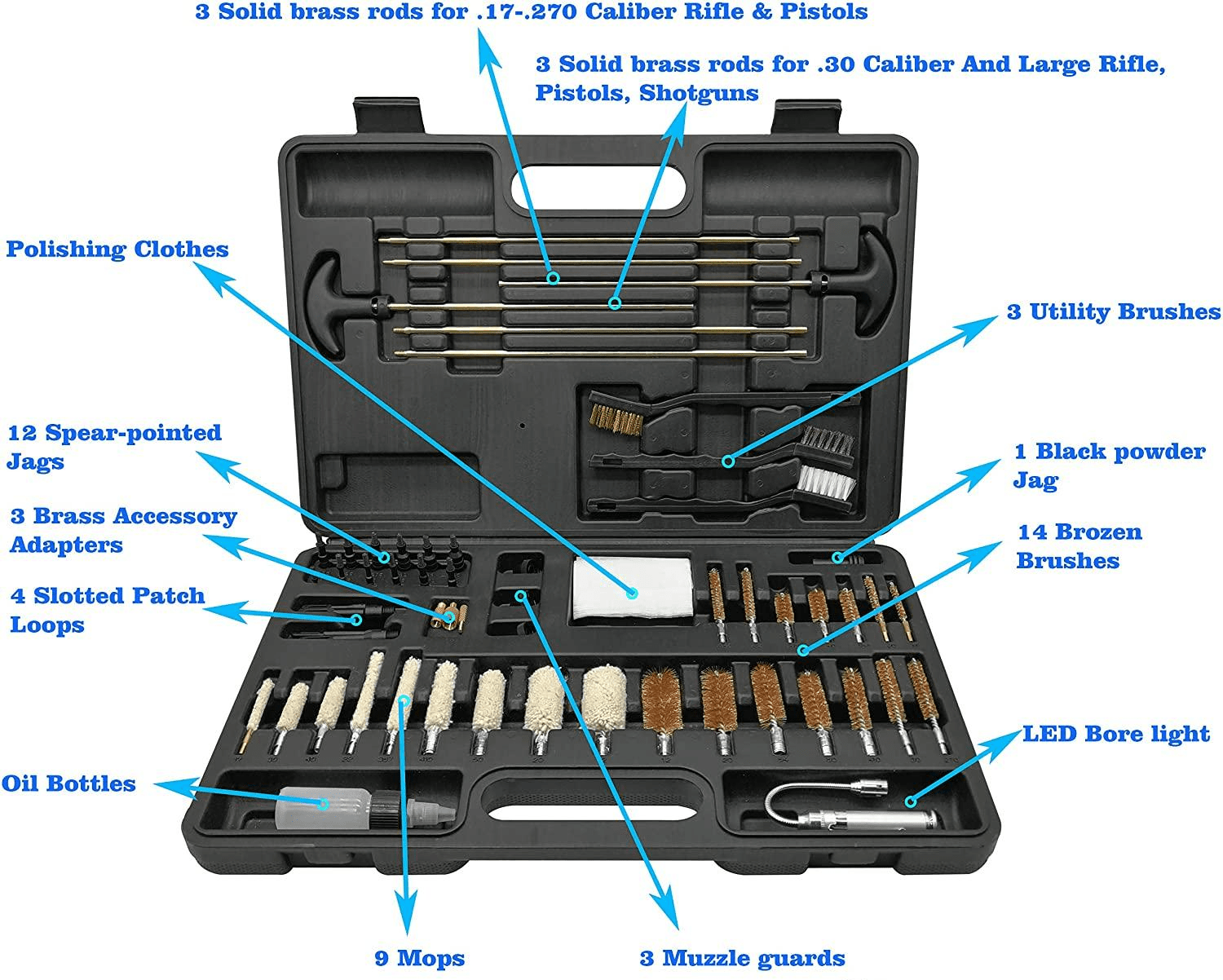 3 Solid brass rods for .17-.270 Caliber Rifle & Pistols

3 Solid brass rods for .30 Caliber And Large Rifle, Pistols, Shotguns

Polishing Clothes

3 Utility Brushes

12 Spear-pointed Jags

1 Black powder Jag

3 Brass Accessory Adapters

14 Brozen Brushes

4 Slotted Patch Loops

LED Bore light

Oil Bottles

9 Mops

3 Muzzle guards